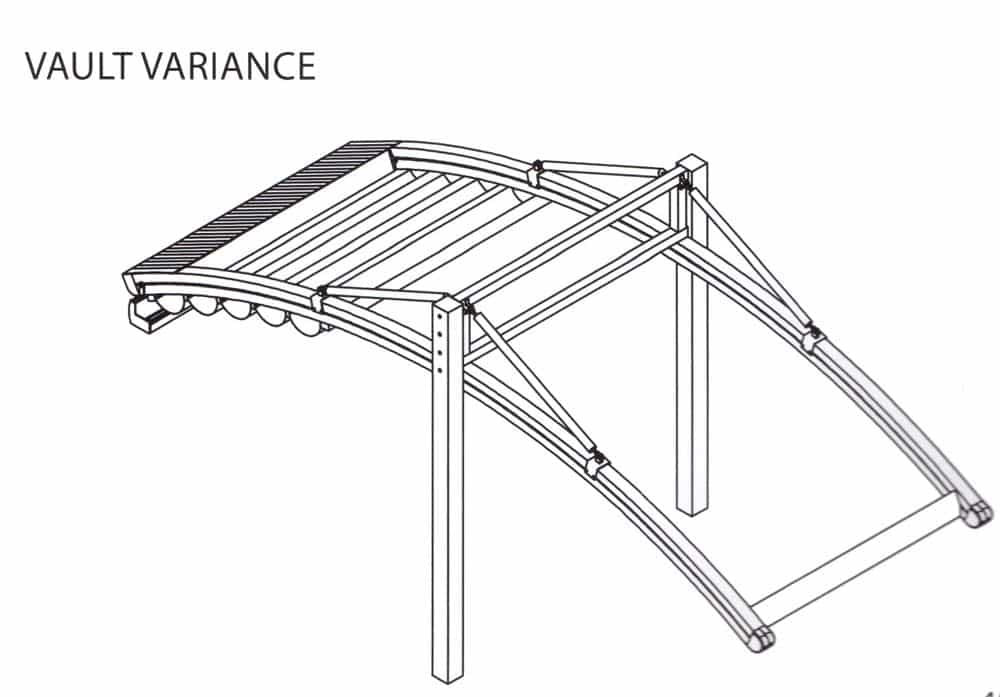 VAULT VARIANCE